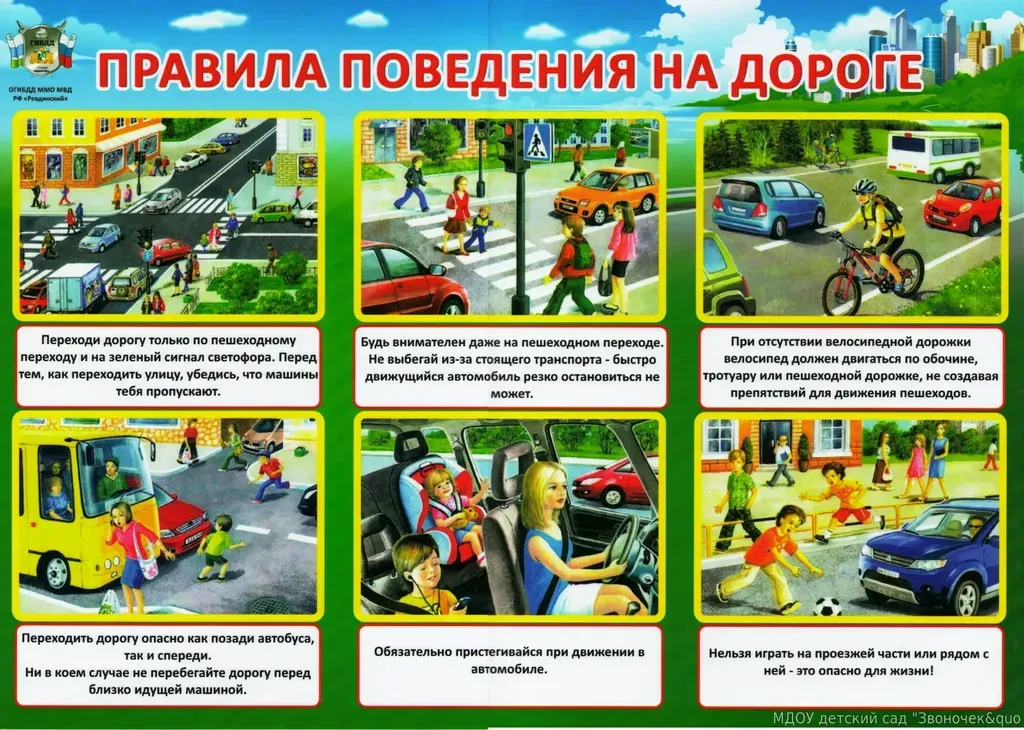 ГИБДД
ОГИБДД ММО МВД РФ «Ревдинский»

ПРАВИЛА ПОВЕДЕНИЯ НА ДОРОГЕ

Переходи дорогу только по пешеходному переходу и на зеленый сигнал светофора. Перед тем, как переходить улицу, убедись, что машины тебя пропускают.

Будь внимателен даже на пешеходном переходе. Не выбегай из-за стоящего транспорта - быстро движущийся автомобиль резко остановиться не может.

При отсутствии велосипедной дорожки велосипед должен двигаться по обочине, тротуару или пешеходной дорожке, не создавая препятствий для движения пешеходов.

Переходить дорогу опасно как позади автобуса, так и спереди. Ни в коем случае не перебегайте дорогу перед близко идущей машиной.

Обязательно пристегивайся при движении в автомобиле.

Нельзя играть на проезжей части или рядом с ней - это опасно для жизни!

МДОУ детский сад "Звоночек&quo